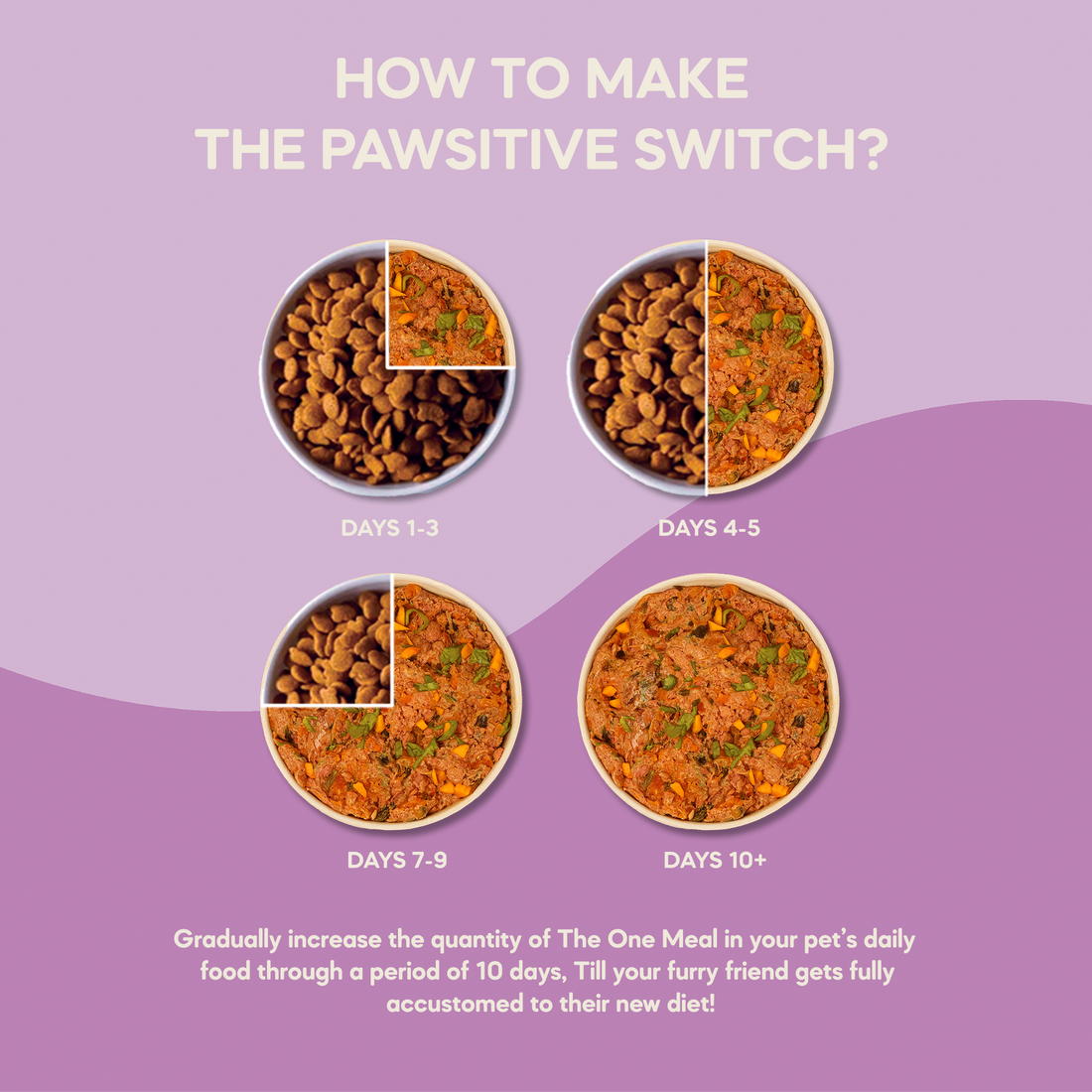 HOW TO MAKE
THE PAWSITIVE SWITCH?

DAYS 1-3

DAYS 4-5

DAYS 7-9

DAYS 10+

Gradually increase the quantity of The One Meal in your pet's daily food through a period of 10 days, Till your furry friend gets fully accustomed to their new diet!