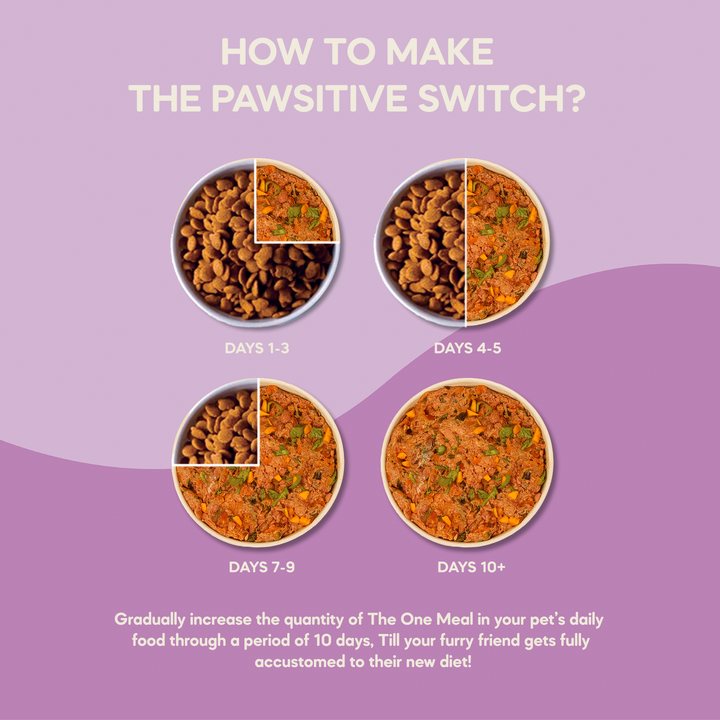 HOW TO MAKE
THE PAWSITIVE SWITCH?

DAYS 1-3

DAYS 4-5

DAYS 7-9

DAYS 10+

Gradually increase the quantity of The One Meal in your pet's daily food through a period of 10 days, Till your furry friend gets fully accustomed to their new diet!