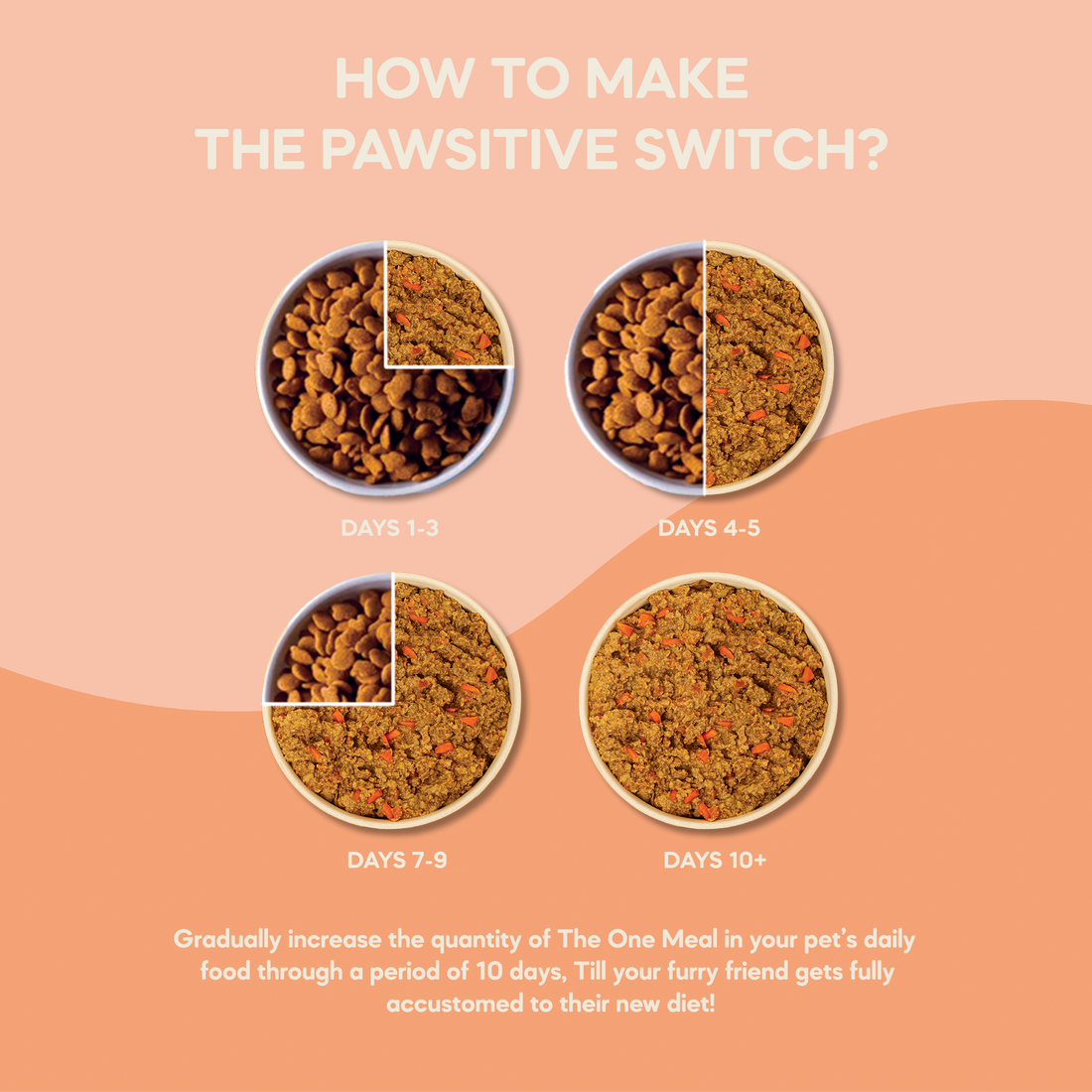 HOW TO MAKE
THE PAWSITIVE SWITCH?

DAYS 1-3

DAYS 4-5

DAYS 7-9

DAYS 10+

Gradually increase the quantity of The One Meal in your pet's daily food through a period of 10 days, Till your furry friend gets fully accustomed to their new diet!