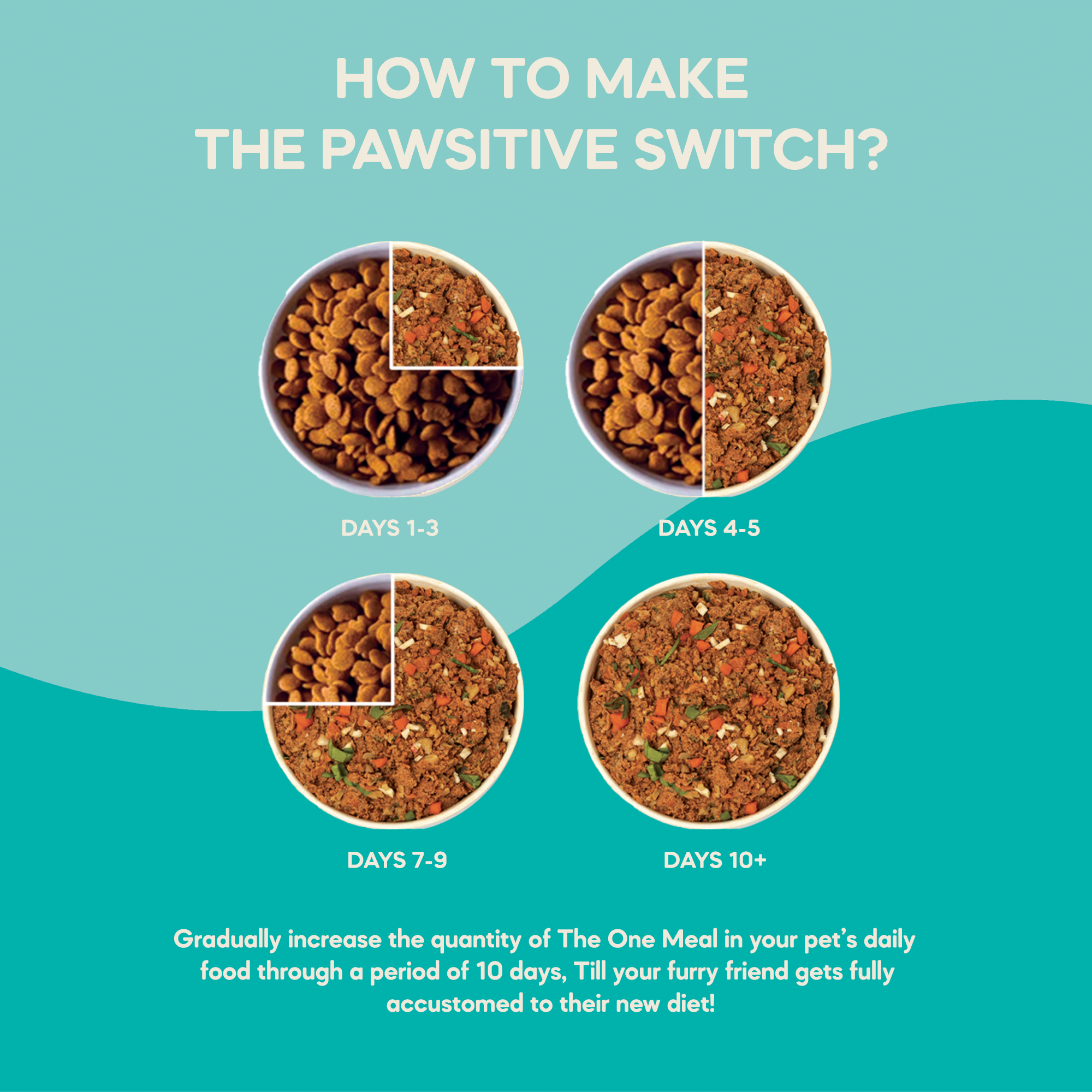 HOW TO MAKE
THE PAWSITIVE SWITCH?

DAYS 1-3

DAYS 4-5

DAYS 7-9

DAYS 10+

Gradually increase the quantity of The One Meal in your pet's daily food through a period of 10 days, Till your furry friend gets fully accustomed to their new diet!