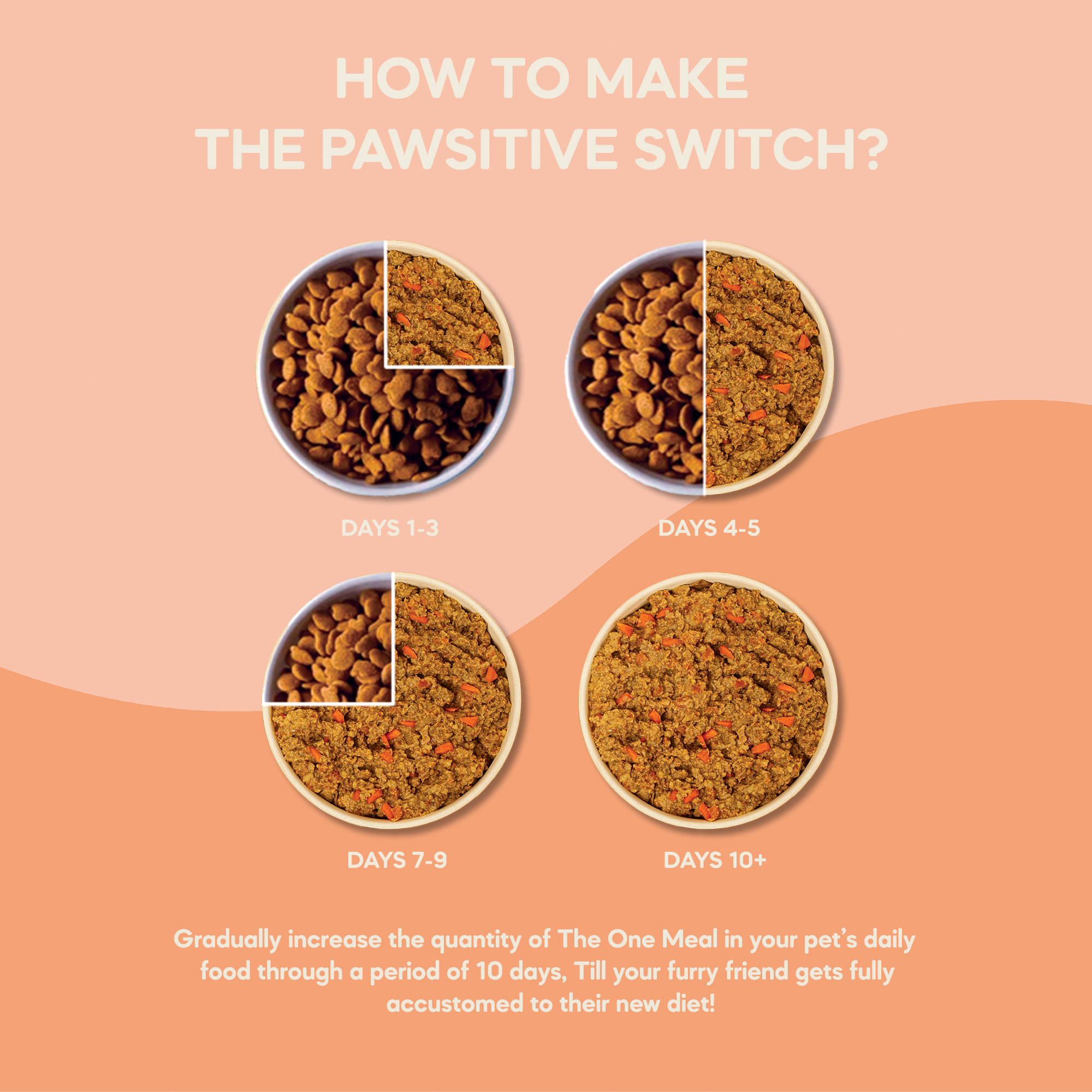 HOW TO MAKE THE PAWSITIVE SWITCH?

DAYS 1-3

DAYS 4-5

DAYS 7-9

DAYS 10+

Gradually increase the quantity of The One Meal in your pet's daily food through a period of 10 days, Till your furry friend gets fully accustomed to their new diet!